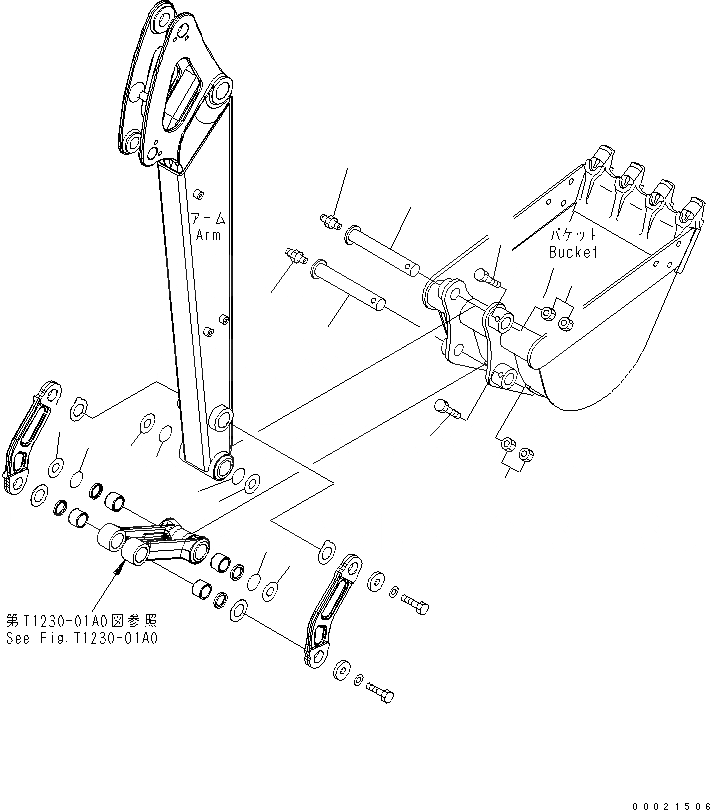 アーム
Arm

バケット
Bucket

第T1230-01A0図参照
See Fig.T1230-01A0

00021506