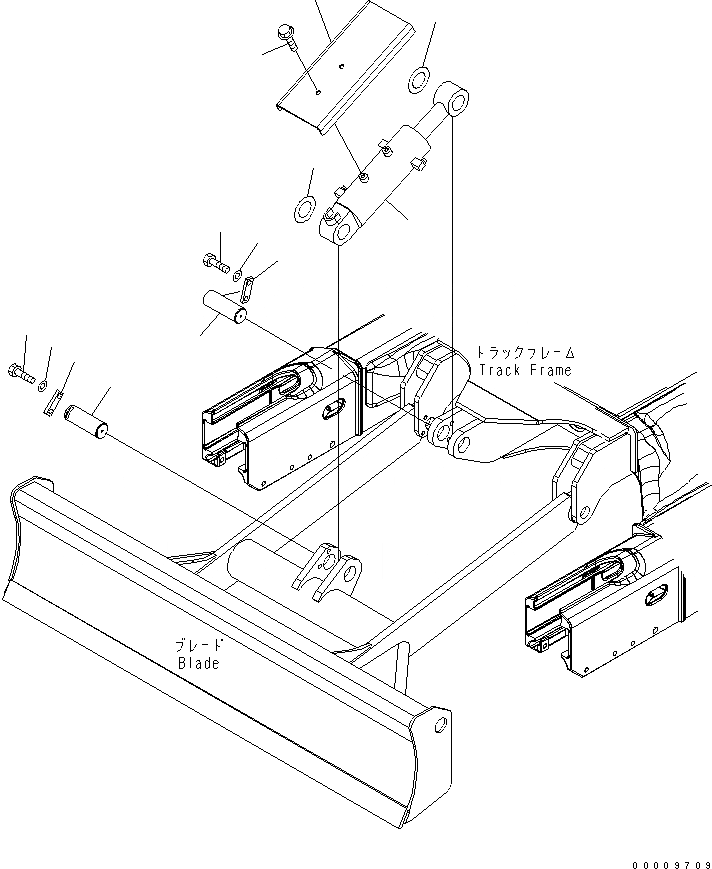 トラックフレーム
Track Frame

ブレード
Blade

00009709