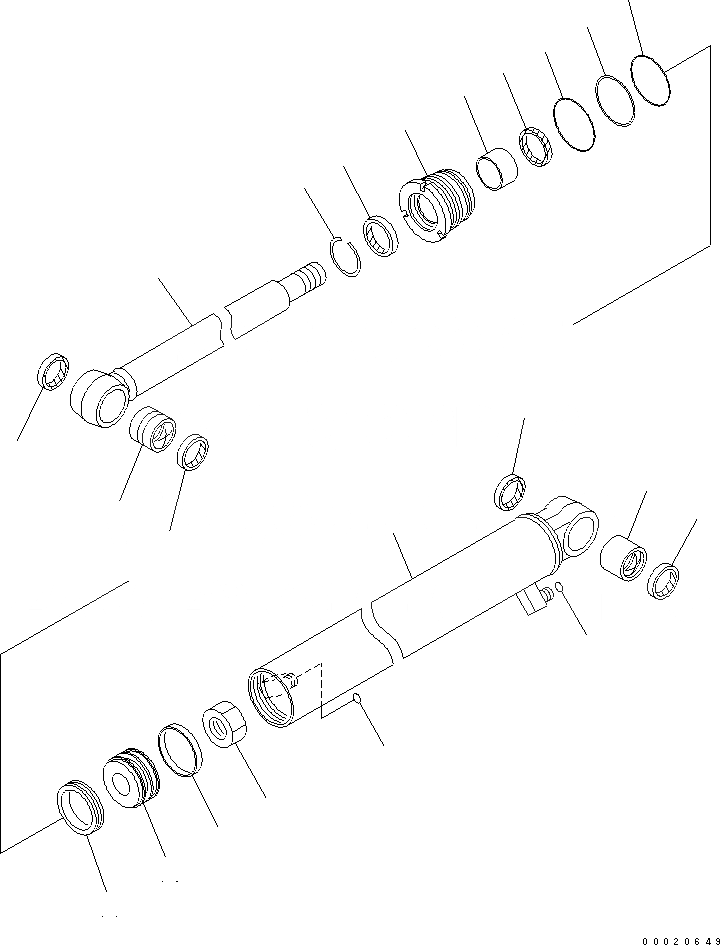 00020649