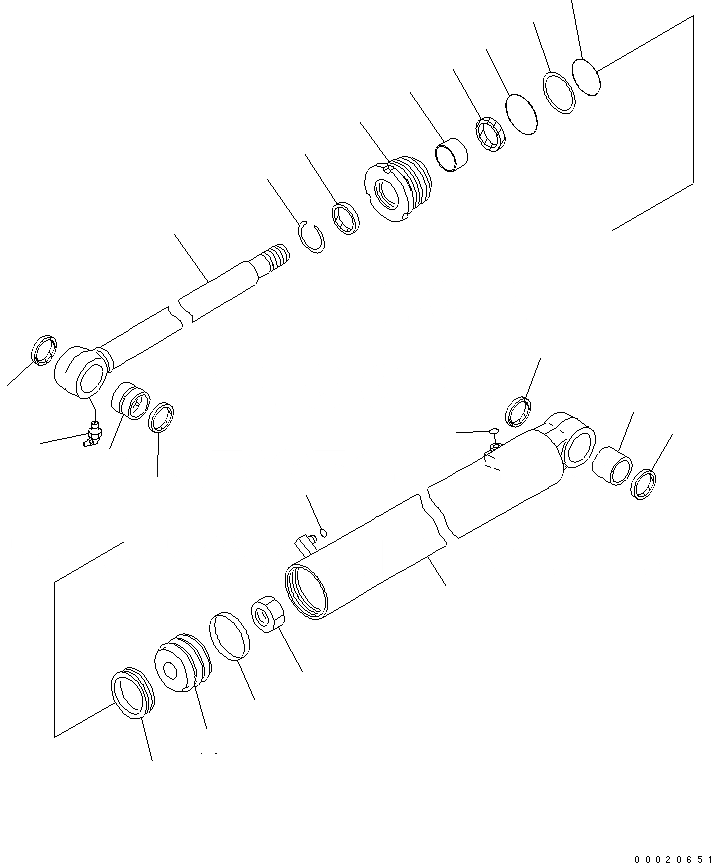 00020651