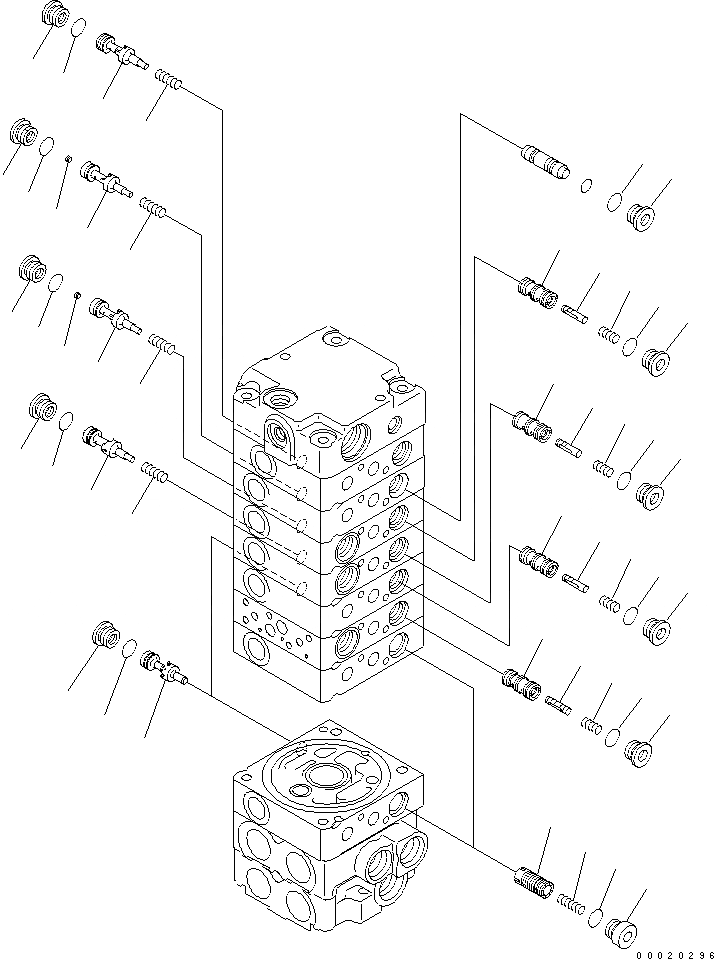 00020296