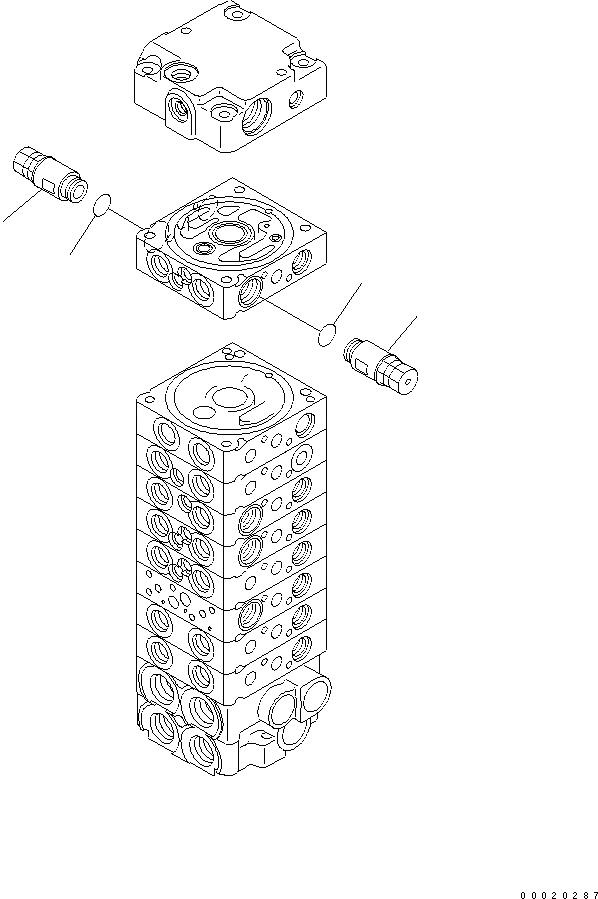 00020287