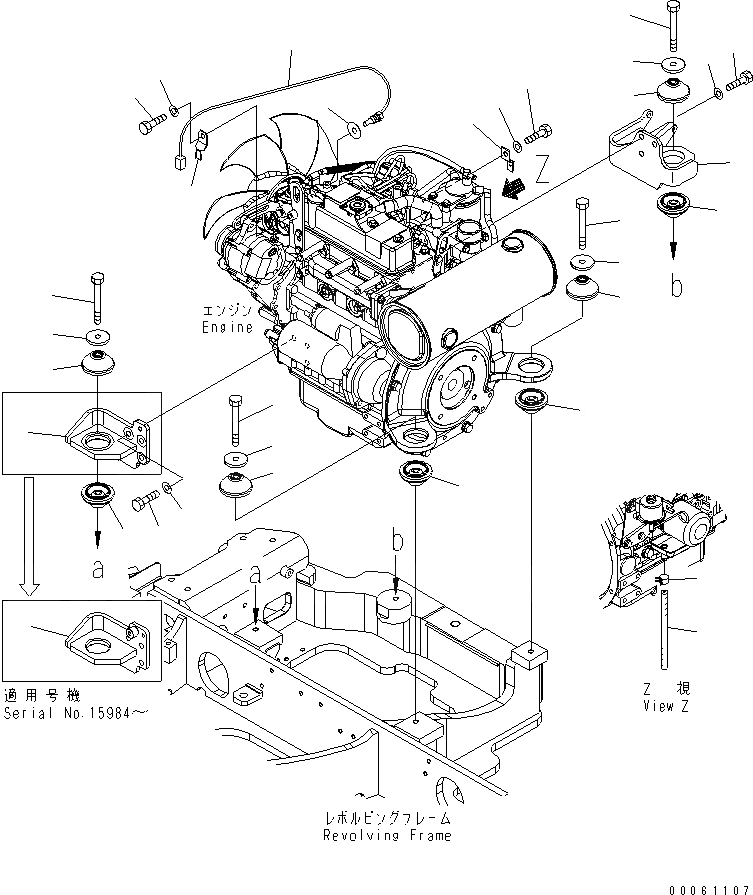 Z

b

エンジン
Engine

a

a

b

適用号機
Serial No.15984～

Z 視
View Z

レボルビングフレーム
Revolving Frame

00061107