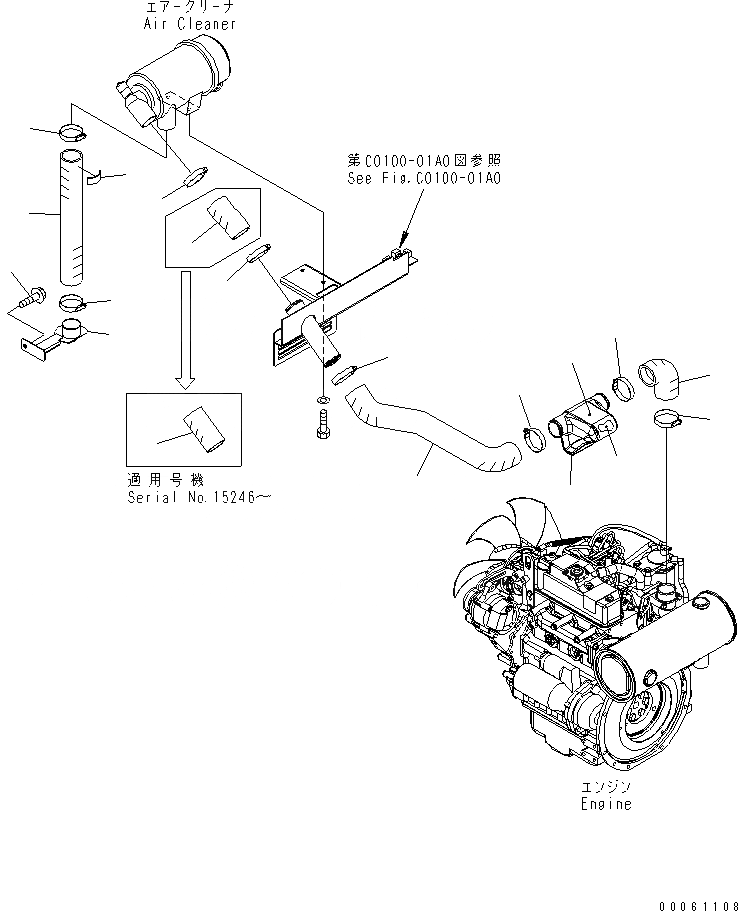 エアークリーナ
Air Cleaner

第C0100-01A0図参照
See Fig.C0100-01A0

適用号機
Serial No.15246～

エンジン
Engine

00061108