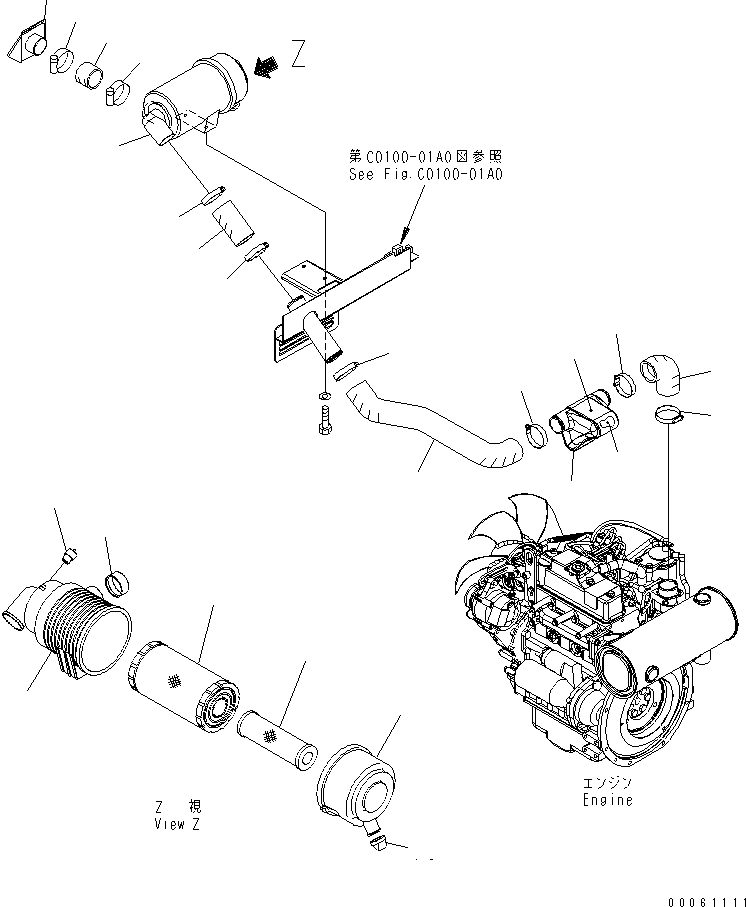 Z

第C0100-01A0図参照
See Fig.C0100-01A0

Z 視
View Z

エンジン
Engine

00061111