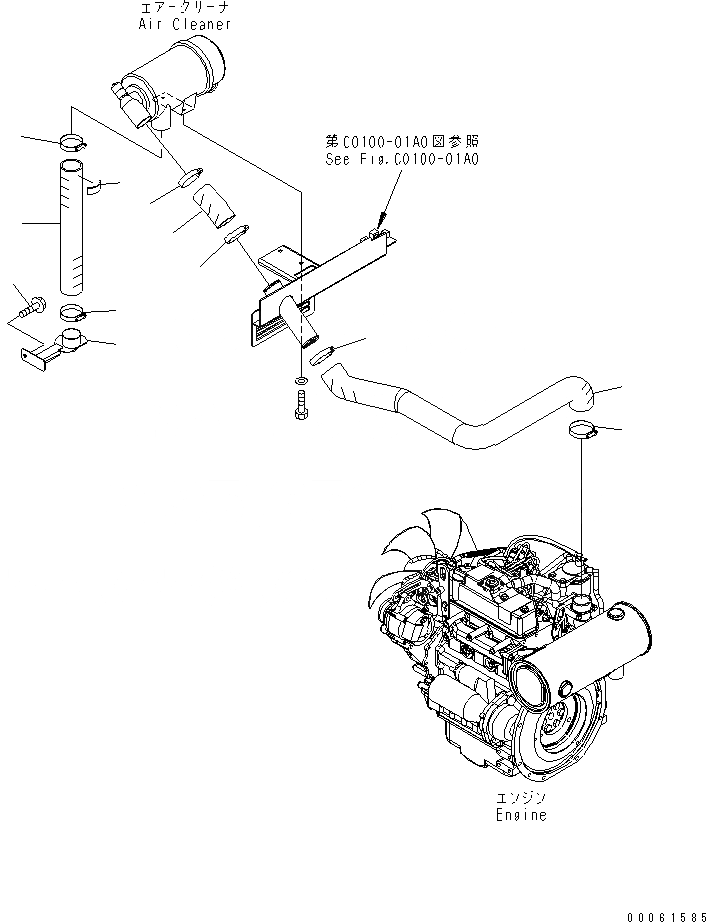 エアークリーナ
Air Cleaner

第C0100-01A0図参照
See Fig.C0100-01A0

エンジン
Engine

00061585