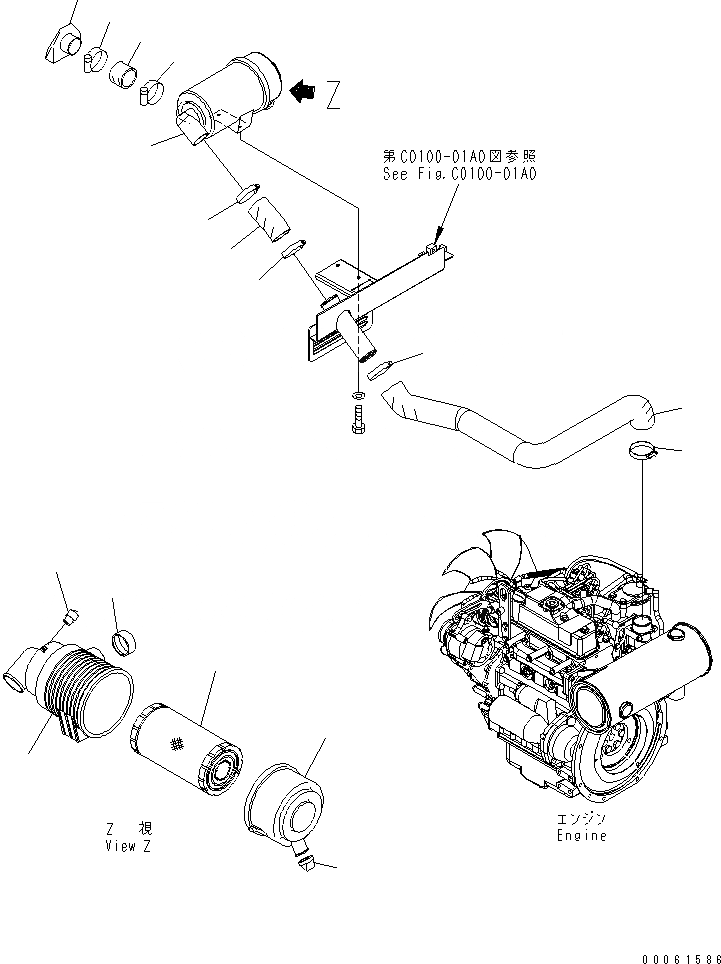 Z

第C0100-01A0図参照
See Fig.C0100-01A0

Z 視
View Z

エンジン
Engine

00061586