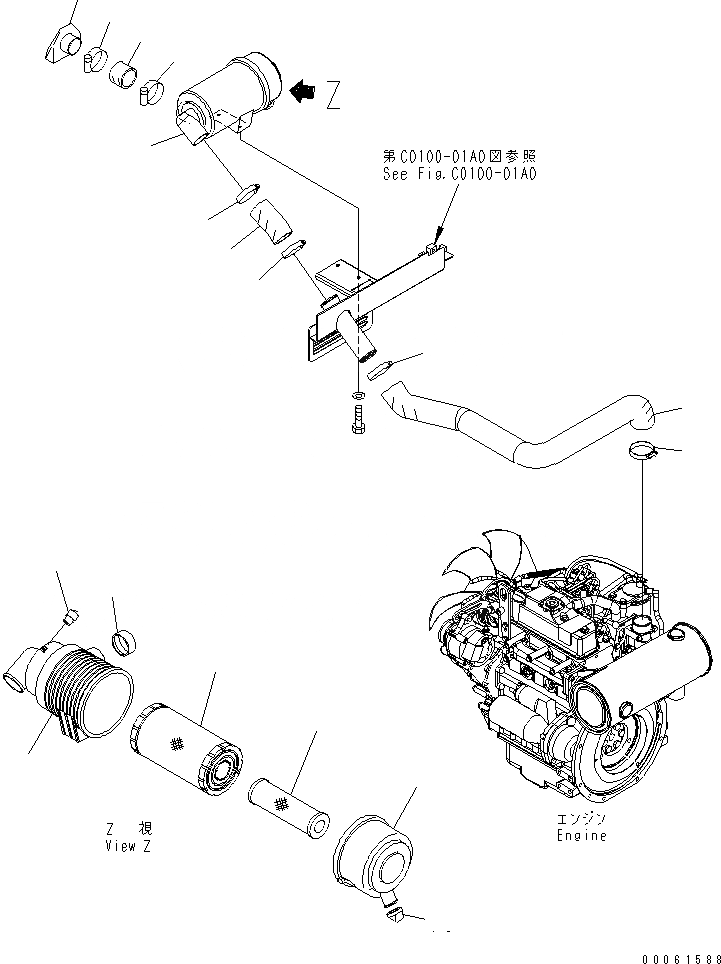 Z

第C0100-01A0図参照
See Fig.C0100-01A0

Z 視
View Z

エンジン
Engine

00061588