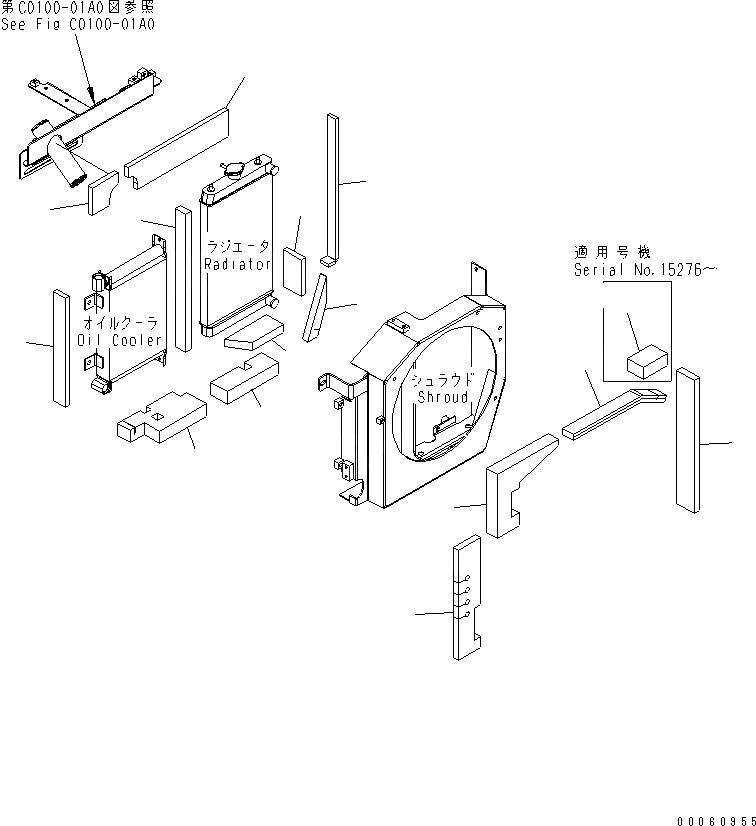 第C0100-01A0図参照
See Fig C0100-01A0

ラジエータ
Radiator

オイルクーラ
Oil Cooler

適用号機
Serial No.15276~

シュラウド
Shroud

00060955