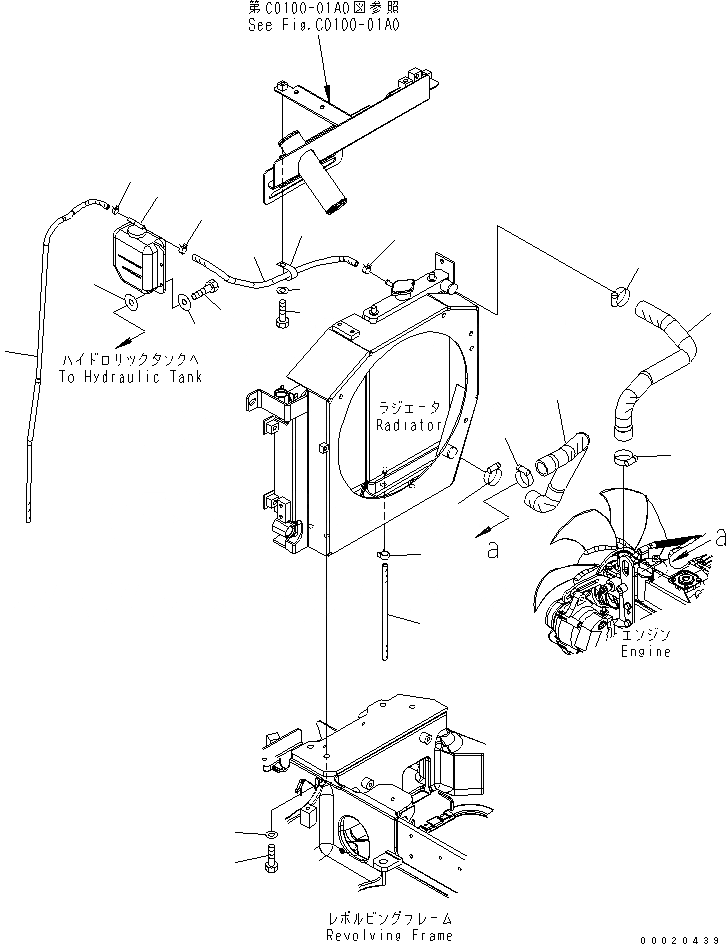 第C0100-01A0図参照
See Fig.C0100-01A0

ハイドロリックタンクへ
To Hydraulic Tank

ラジエータ
Radiator

a

a

エンジン
Engine

レボルビングフレーム
Revolving Frame

00020439