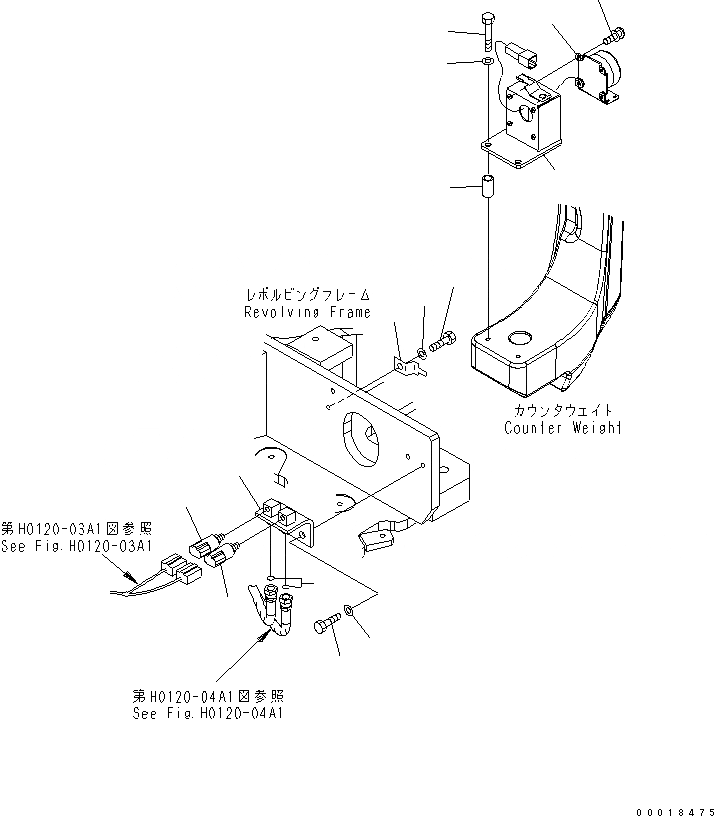 レボルビングフレーム
Revolving Frame

カウンタウェイト
Counter Weight

第H0120-03A1図参照
See Fig.H0120-03A1

第H0120-04A1図参照
See Fig.H0120-04A1

00018475