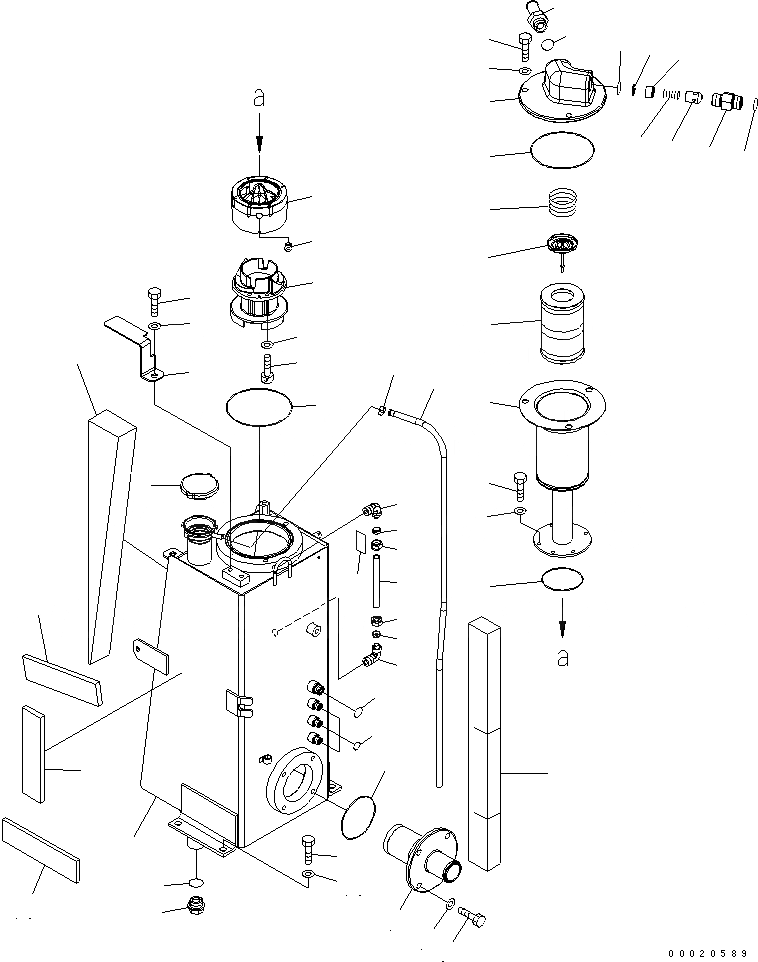 a

a

00020589