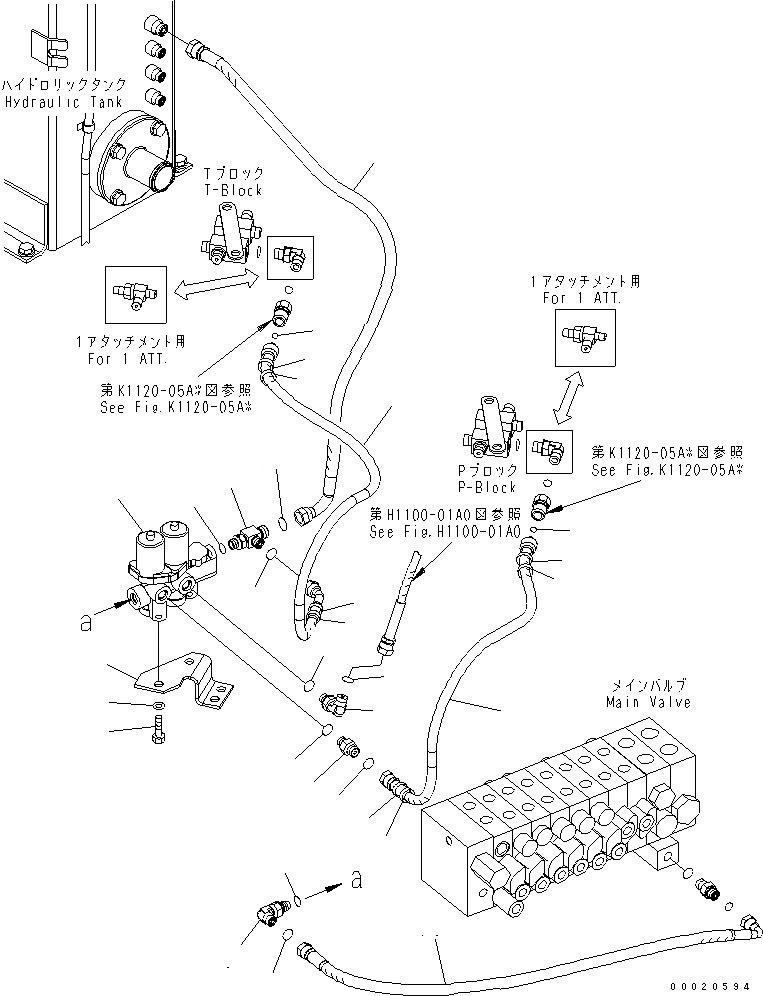 ハイドロリックタンク
Hydraulic Tank

Tブロック
T-Block

1アタッチメント用
For 1 ATT.

第K1120-05A※図参照
See Fig.K1120-05A※

1アタッチメント用
For 1 ATT.

Pブロック
P-Block

第K1120-05A※図参照
See Fig.K1120-05A※

第H1100-01A0図参照
See Fig.H1100-01A0

a

メインバルブ
Main Valve

a

00020594