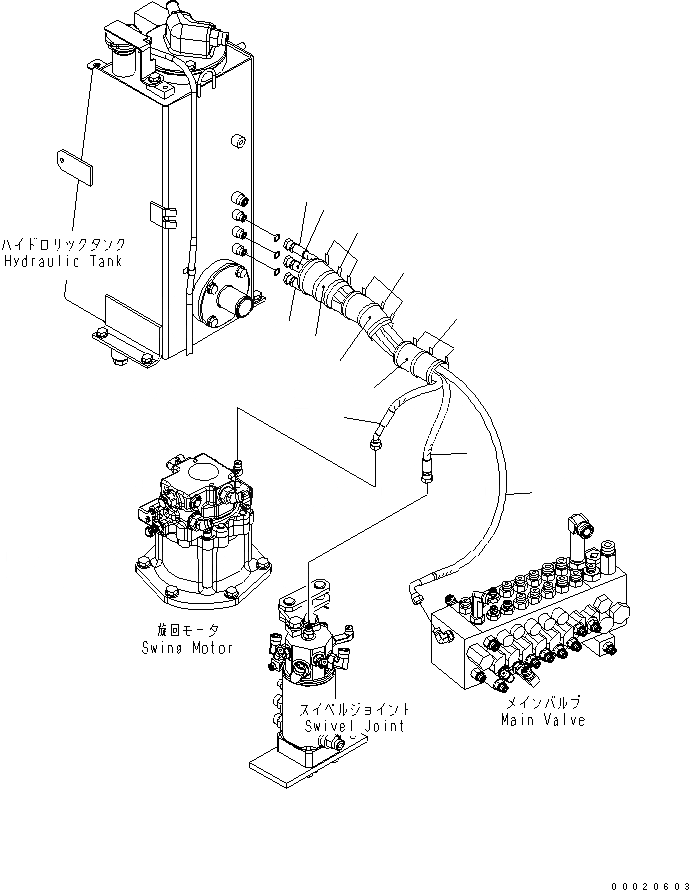 ハイドロリックタンク
Hydraulic Tank

旋回モータ
Swing Motor

スイベルジョイント
Swivel Joint

メインバルブ
Main Valve

00020603