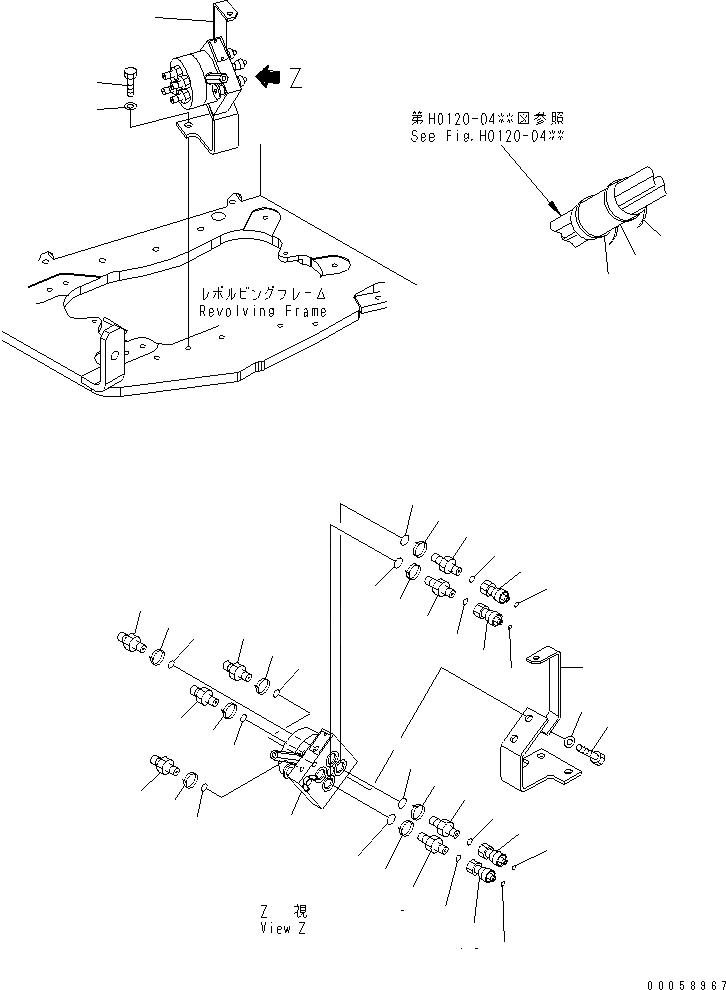 Z

第H0120-04※※図参照
See Fig.H0120-04※※

レボルビングフレーム
Revolving Frame

Z 視
View Z

00058967