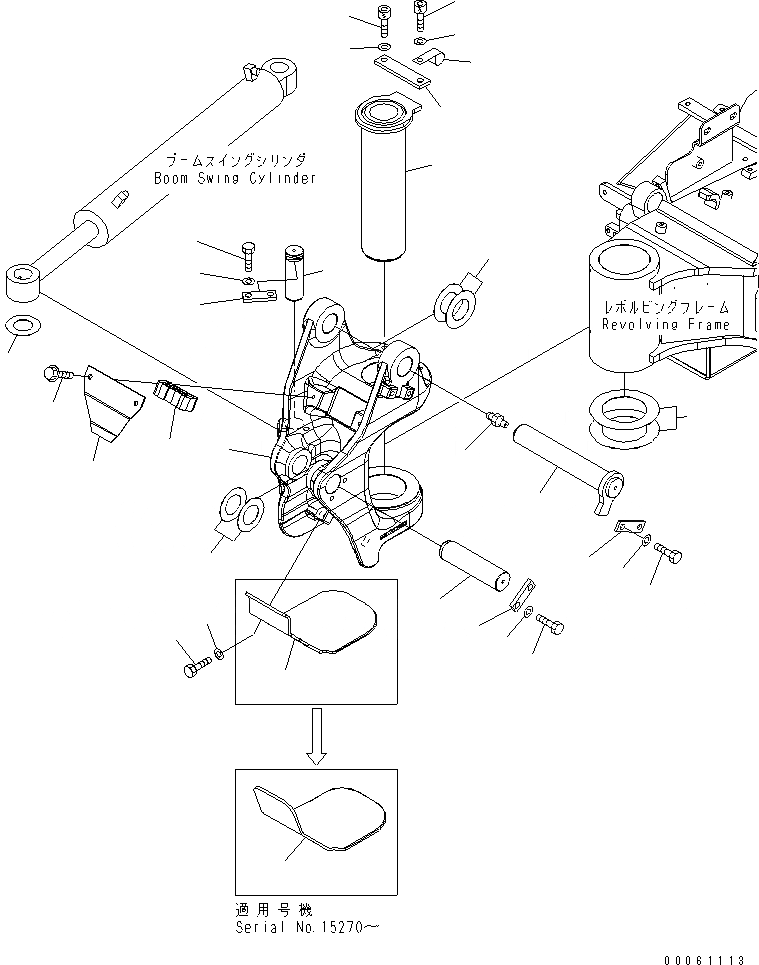 ブームスイングシリンダ
Boom Swing Cylinder

レボルビングフレーム
Revolving Frame

適用号機
Serial No.15270～

00061113