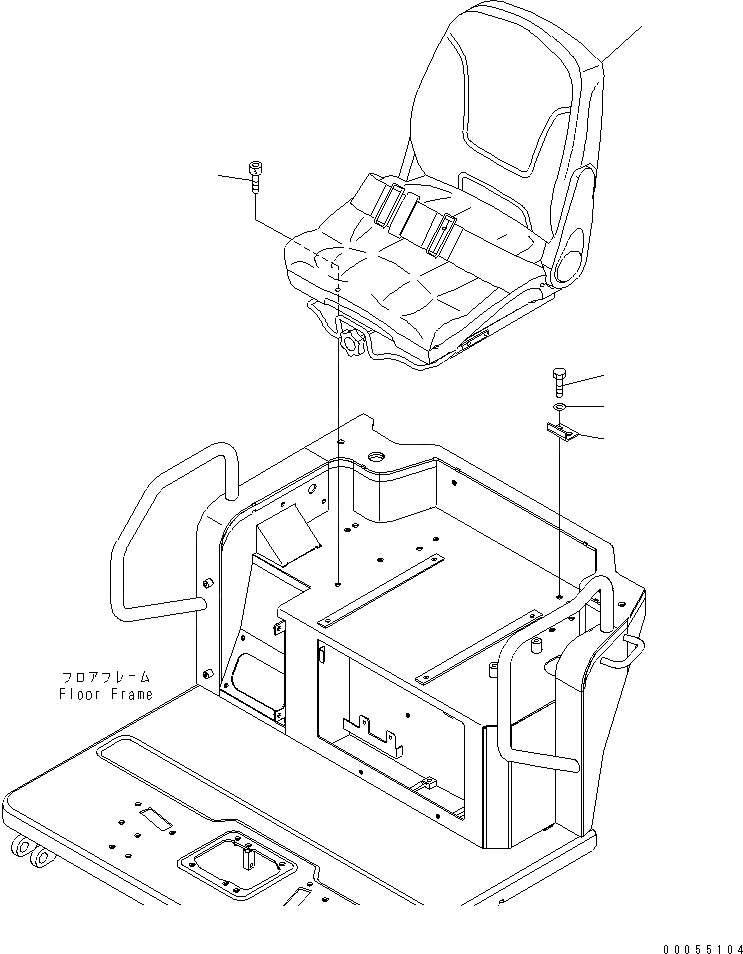 フロアフレーム
Floor Frame

00055104