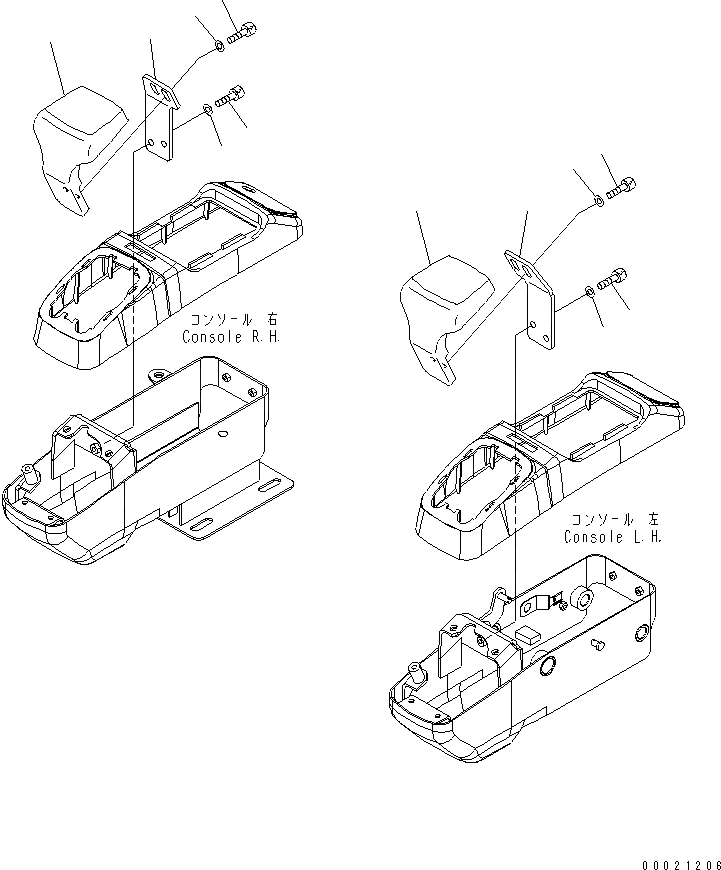 コンソール 右
Console R.H.

コンソール 左
Console L.H.

00021206