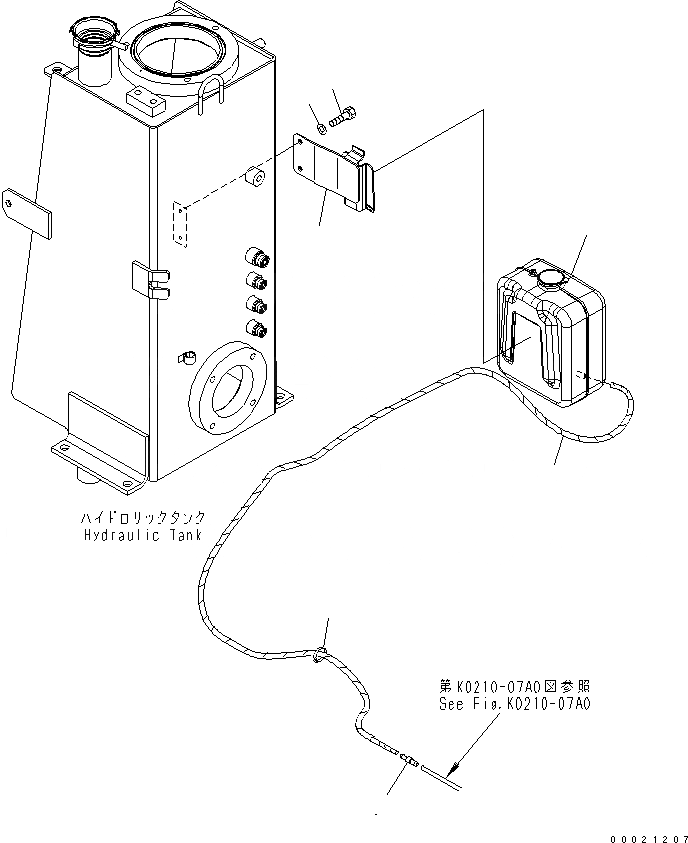 ハイドロリックタンク
Hydraulic Tank

第K0210-07A0図参照
See Fig.K0210-07A0

00021207