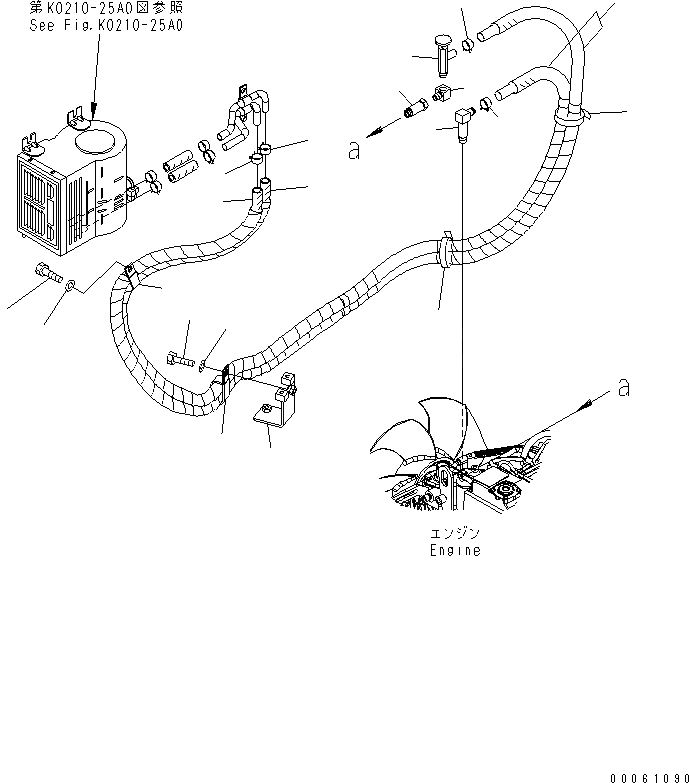 第K0210-25A0図参照
See Fig.K0210-25A0

a

a

エンジン
Engine

00061090