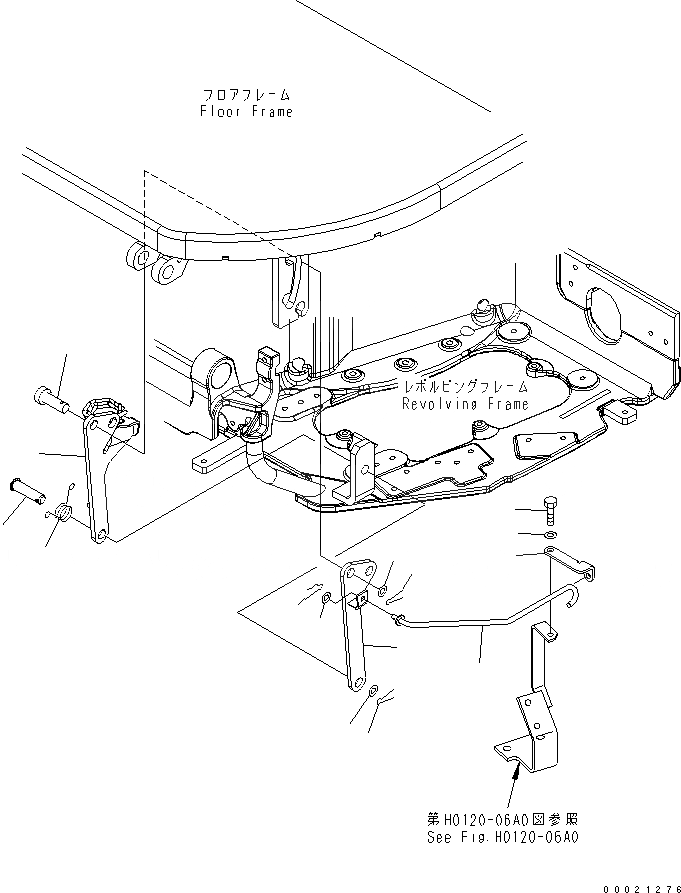 フロアフレーム
Floor Frame

レボルビングフレーム
Revolving Frame

第H0120-06A0図参照
See Fig.H0120-06A0

00021276