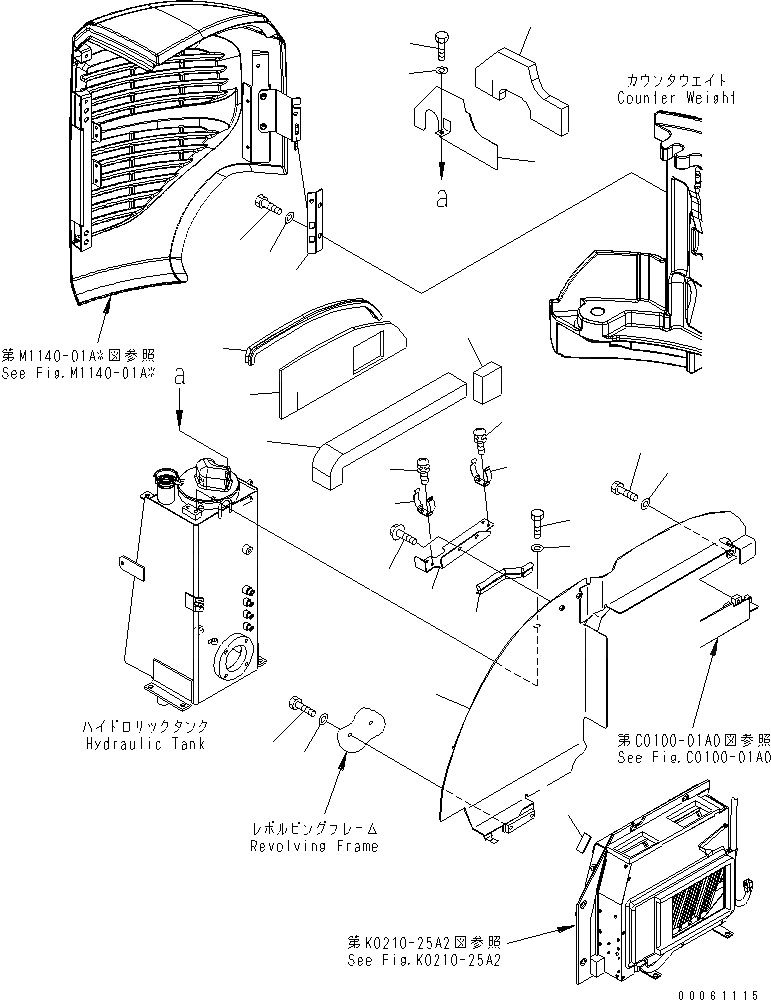 カウンタウエイト
Counter Weight

a

第M1140-01A※図参照
See Fig.M1140-01A※

a

ハイドロリックタンク
Hydraulic Tank

第C0100-01A0図参照
See Fig.C0100-01A0

レボルビングフレーム
Revolving Frame

第K0210-25A2図参照
See Fig.K0210-25A2

00061115