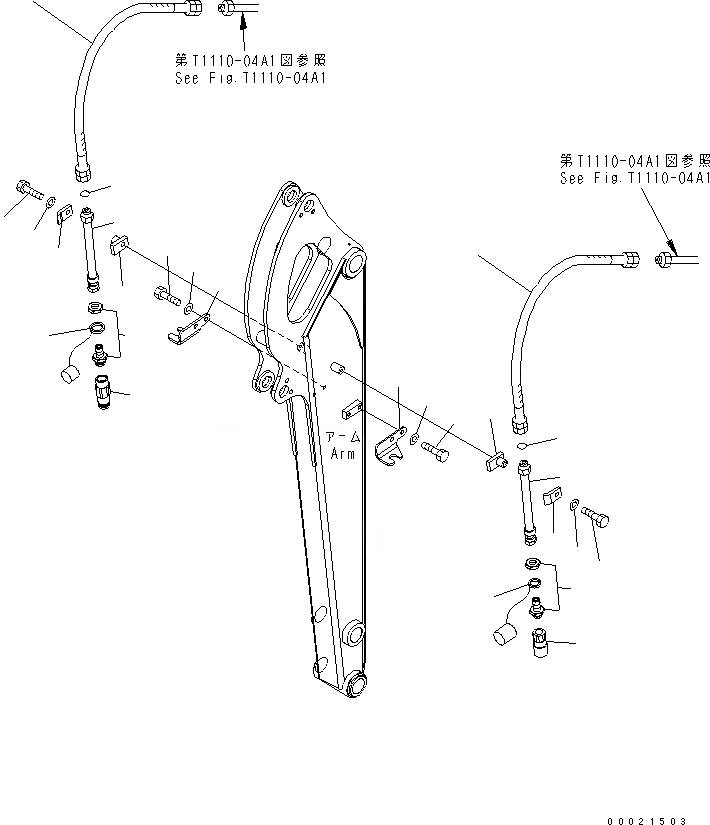 第T1110-04A1図参照
See Fig.T1110-04A1

第T1110-04A1図参照
See Fig.T1110-04A1

アーム
Arm

00021503