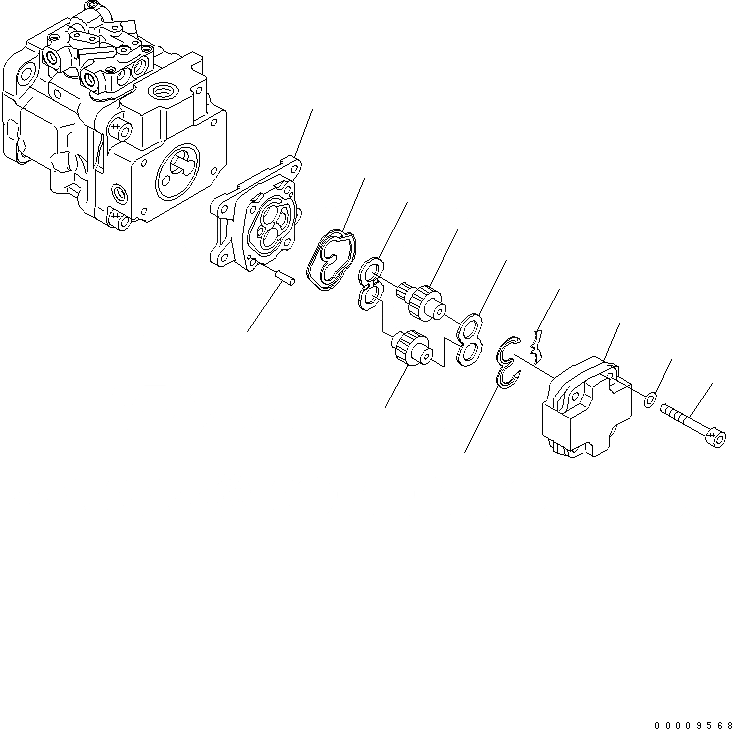 00009568