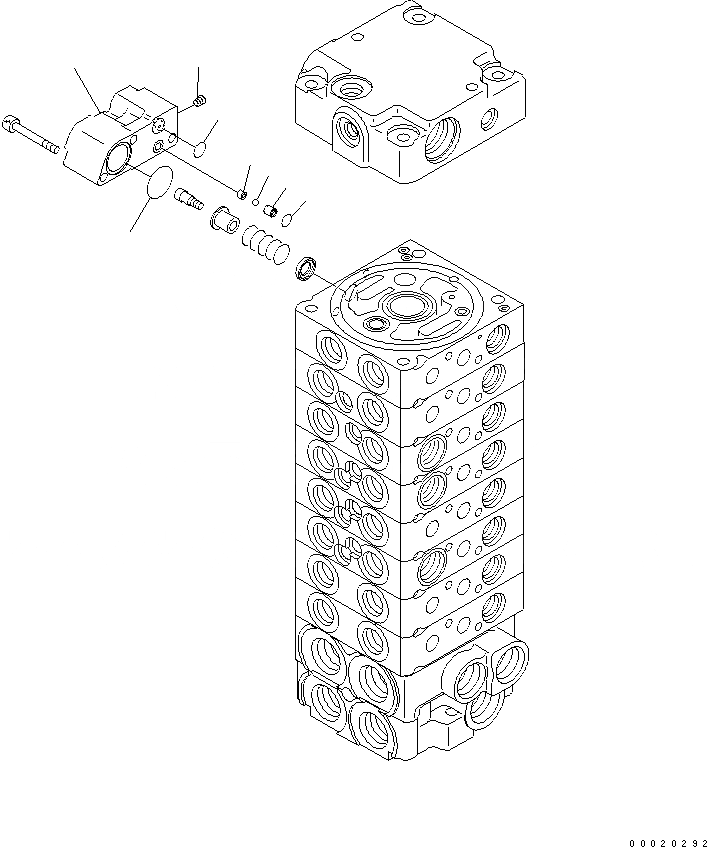 00020292