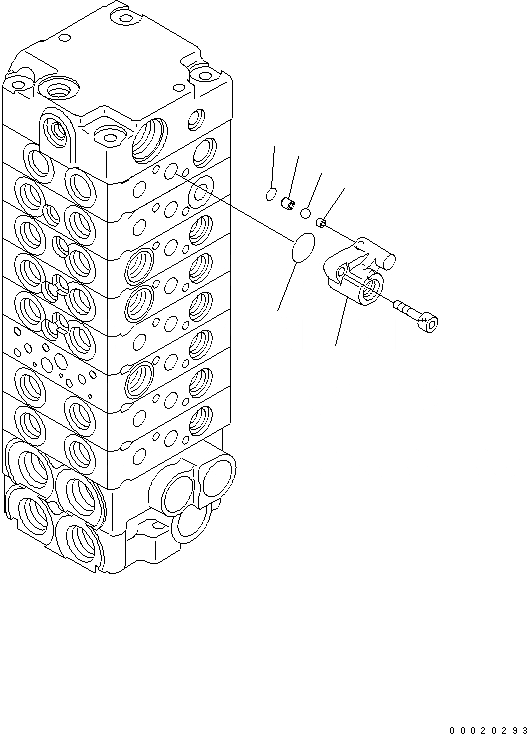 00020293