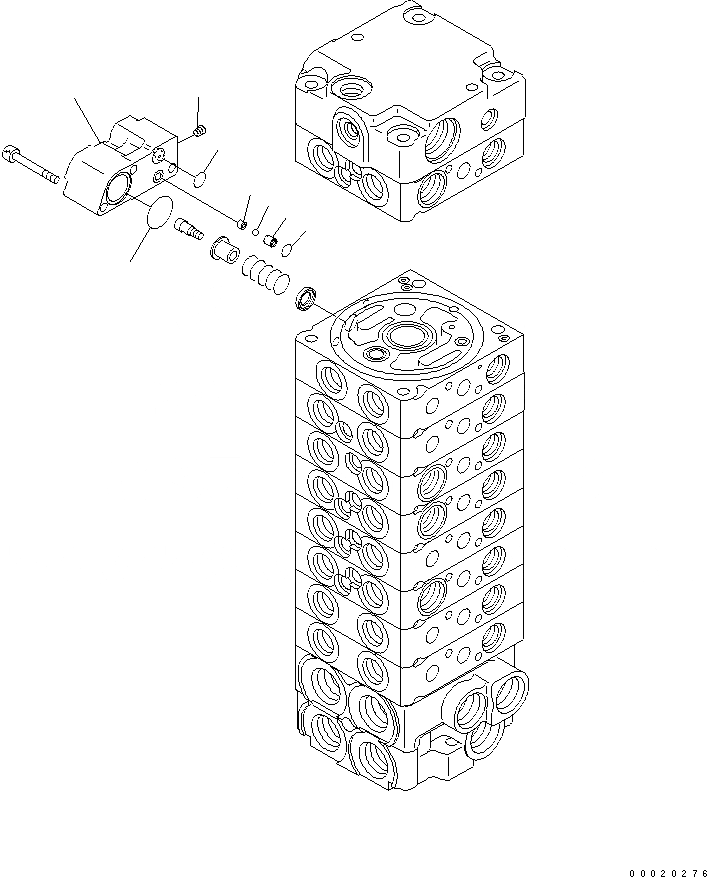 00020276