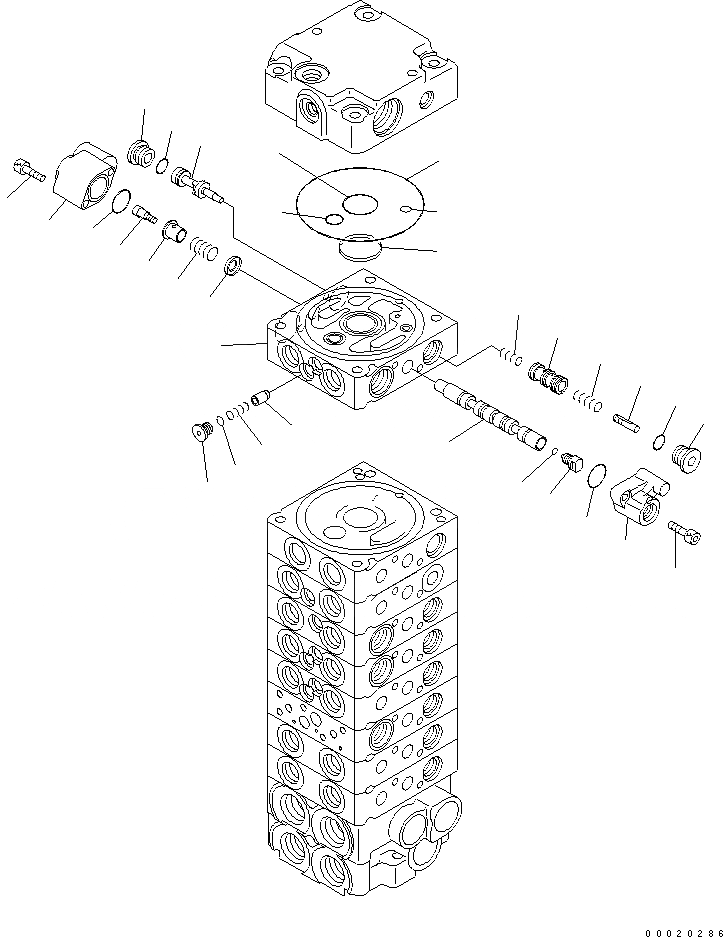 00020286