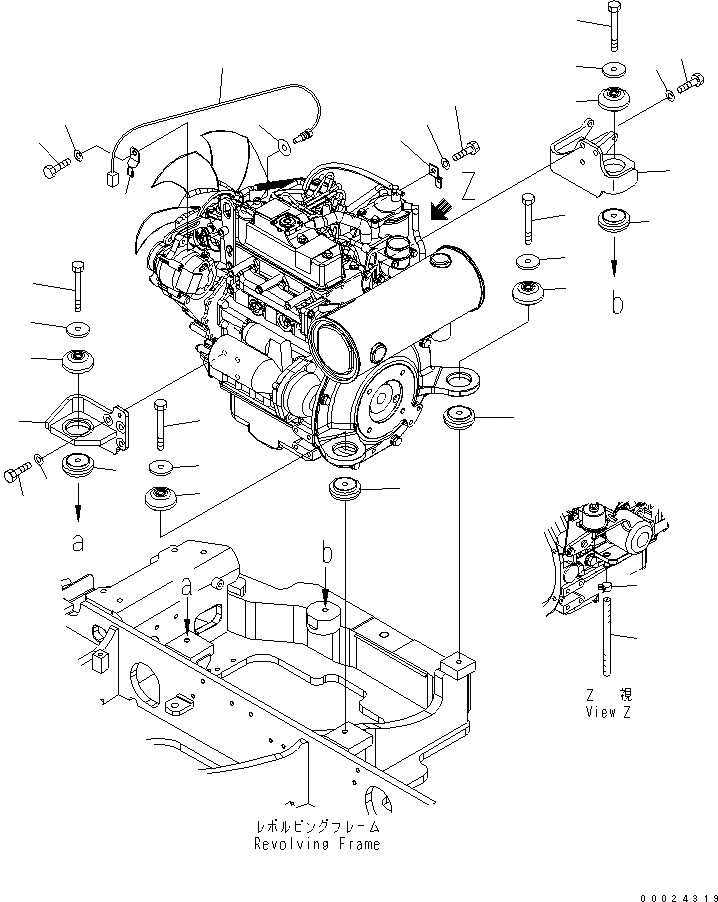 Z
b
a
a
b
Z 視
View Z
レボルビングフレーム
Revolving Frame
00024319