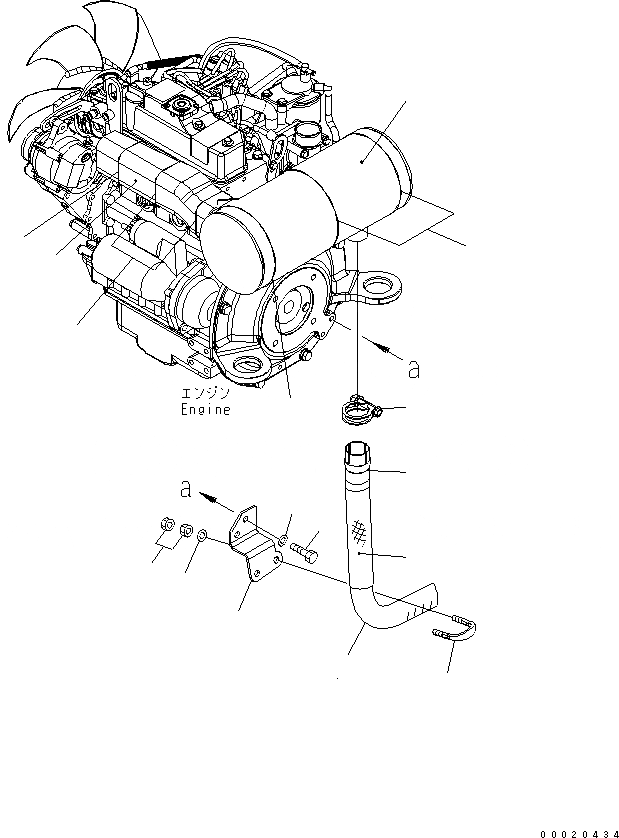 エンジン
Engine

a

a

00020434