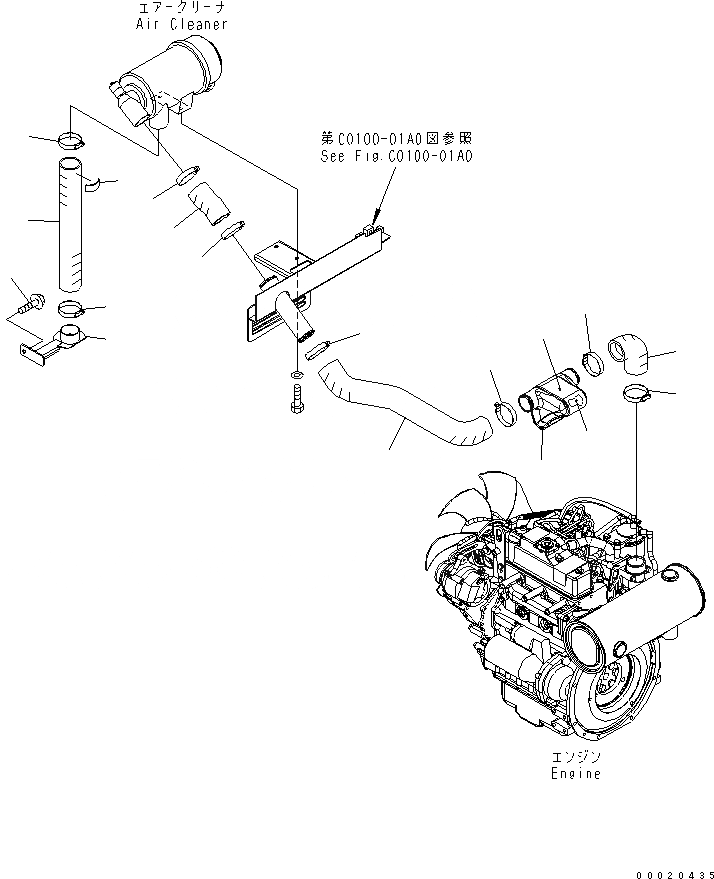 エアークリーナ
Air Cleaner

第C0100-01A0図参照
See Fig.C0100-01A0

エンジン
Engine

00020435