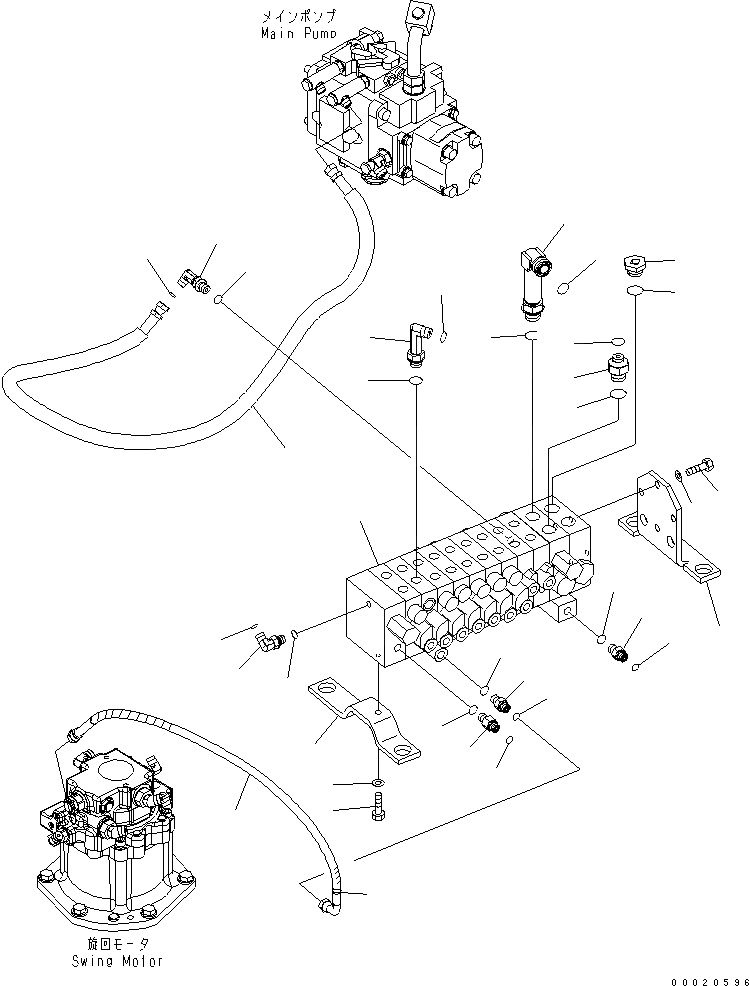 メインポンプ
Main Pump

旋回モータ
Swing Motor

00020596