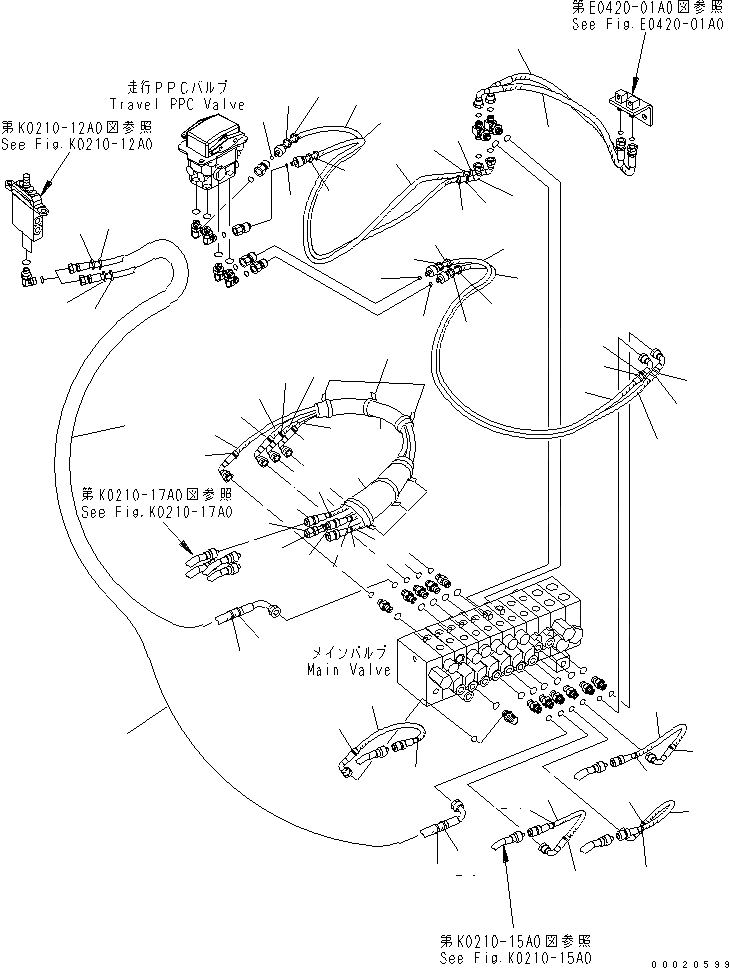 第E0420-01A0図参照
See Fig.E0420-01A0

走行PPCバルブ
Travel PPC Valve

第K0210-12A0図参照
See Fig.K0210-12A0

第K0210-17A0図参照
See Fig.K0210-17A0

メインバルブ
Main Valve

第K0210-15A0図参照
See Fig.K0210-15A0

00020599