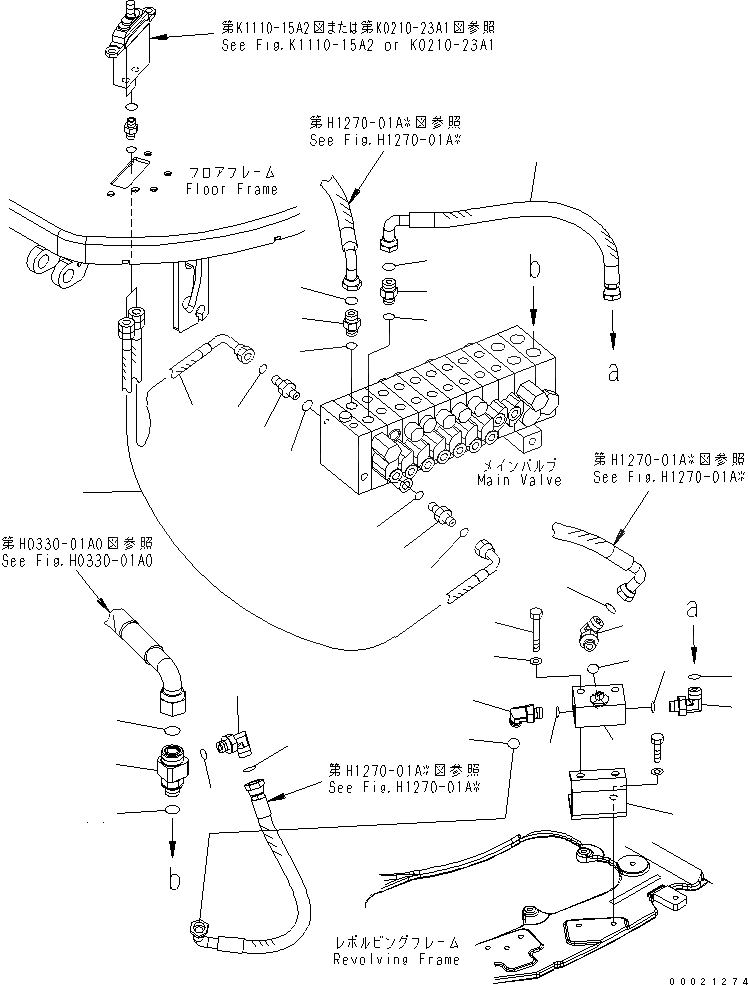 第K1110-15A2図または第K0210-23A1図参照
See Fig.K1110-15A2 or K0210-23A1

第H1270-01A※図参照
See Fig.H1270-01A※

フロアフレーム
Floor Frame

b

a

メインバルブ
Main Valve

第H1270-01A※図参照
See Fig.H1270-01A※

第H0330-01A0図参照
See Fig.H0330-01A0

a

第H1270-01A※図参照
See Fig.H1270-01A※

b

レボルビングフレーム
Revolving Frame

00021274