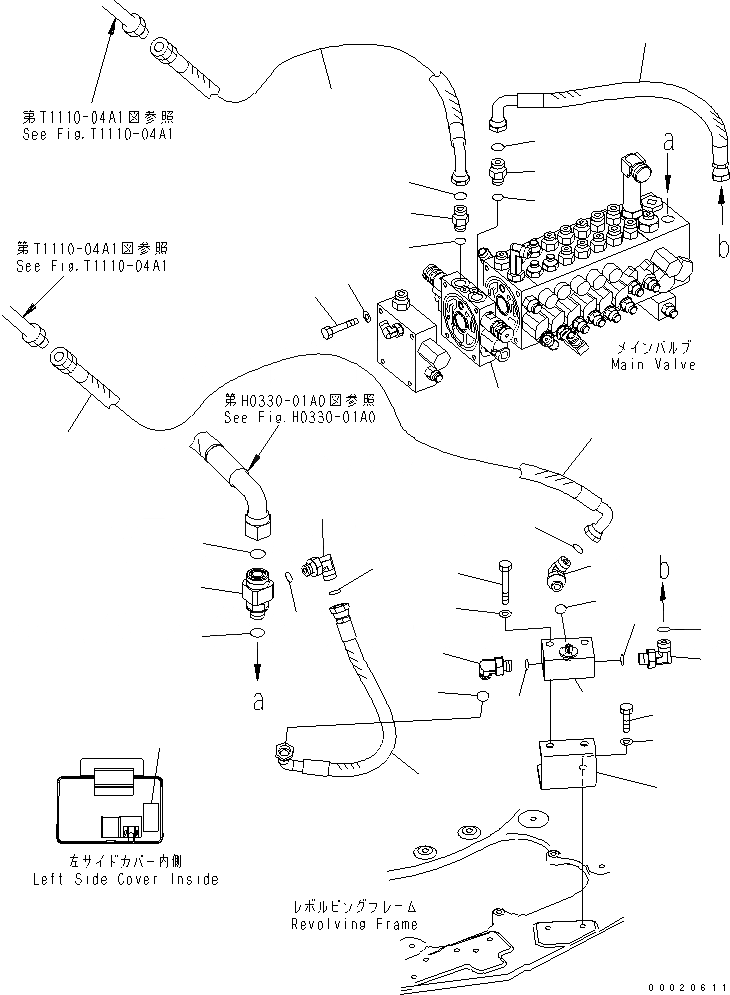 第T1110-04A1図参照
See Fig.T1110-04A1

a

b

第T1110-04A1図参照
See Fig.T1110-04A1

メインバルブ
Main Valve

第H0330-01A0図参照
See Fig.H0330-01A0

b

a

左サイドカバー内側
Left Side Cover Inside

レボルビングフレーム
Revolving Frame

00020611