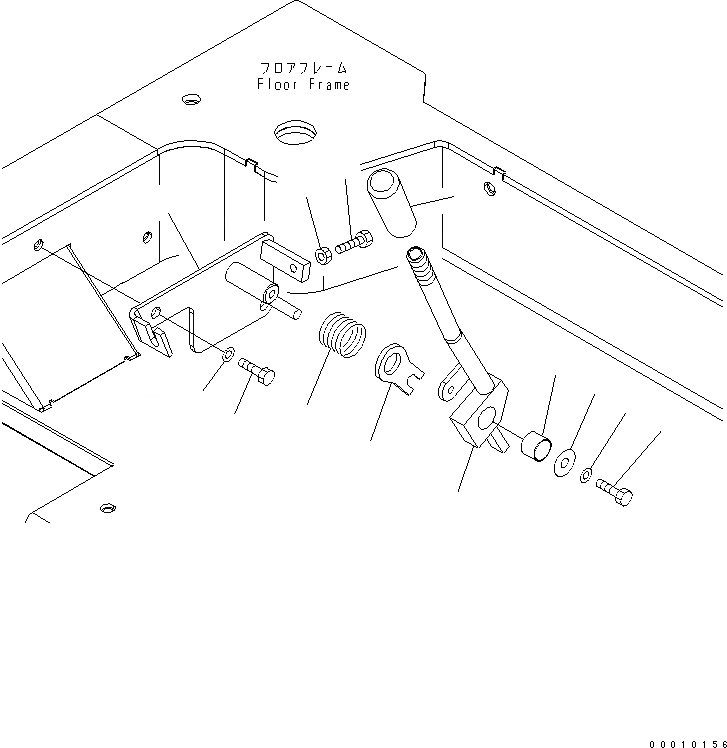 フロアフレーム
Floor Frame

00010156