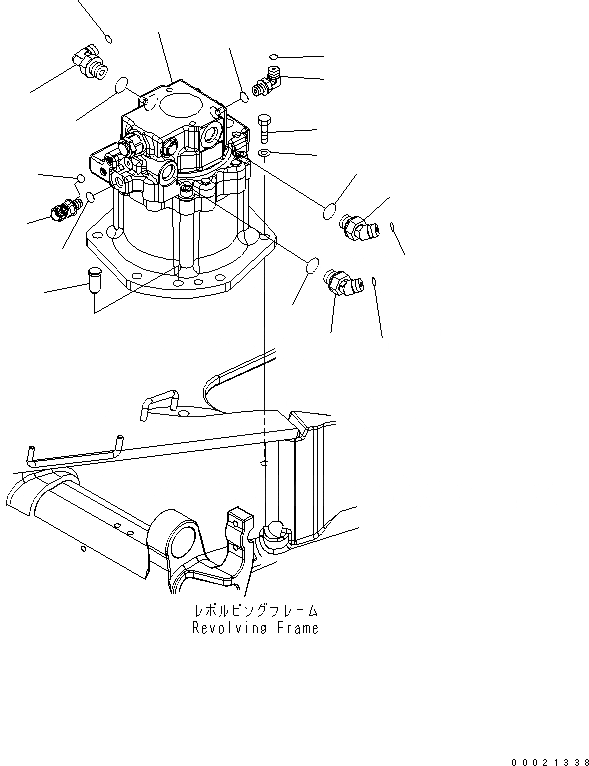 レボルビングフレーム
Revolving Frame

00021338