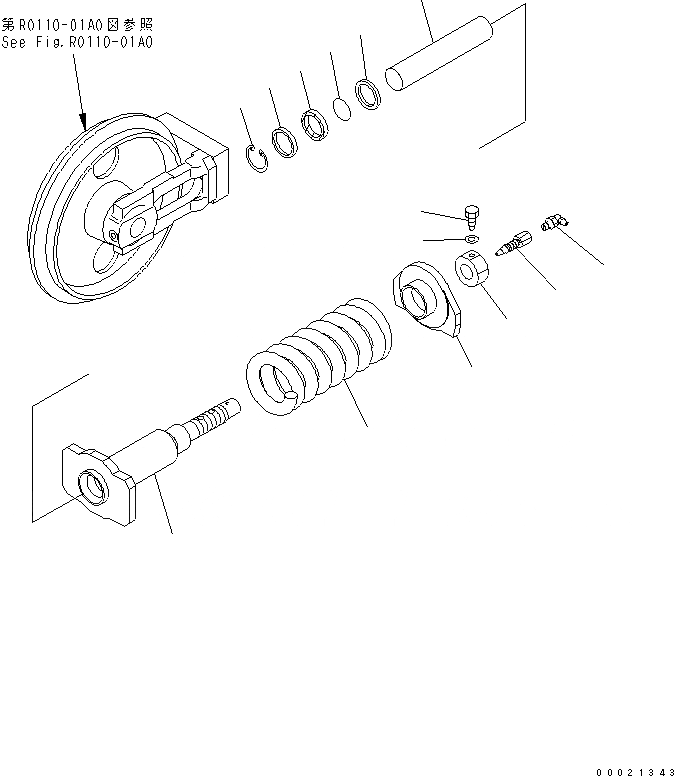 第R0110-01A0図参照
See Fig.R0110-01A0

00021343