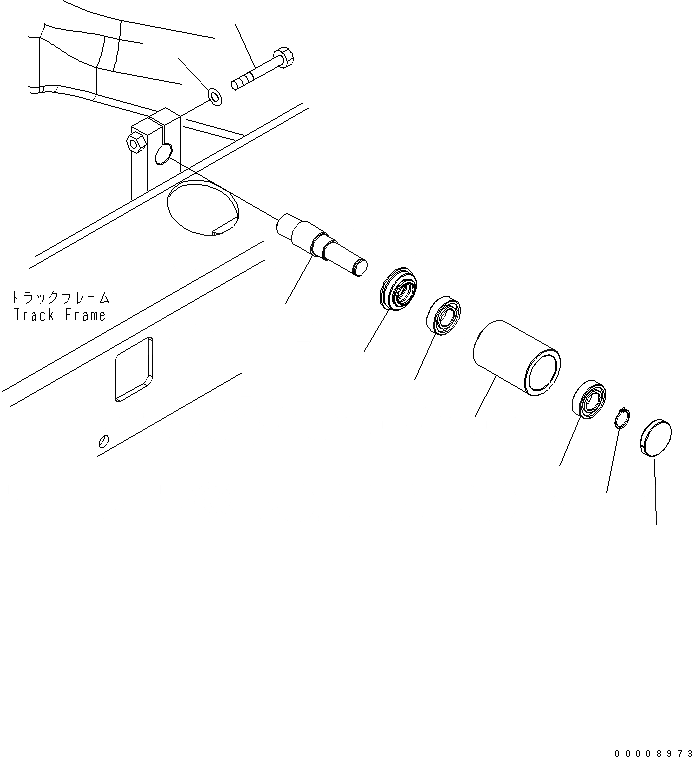 トラックフレーム
Track Frame

00008973