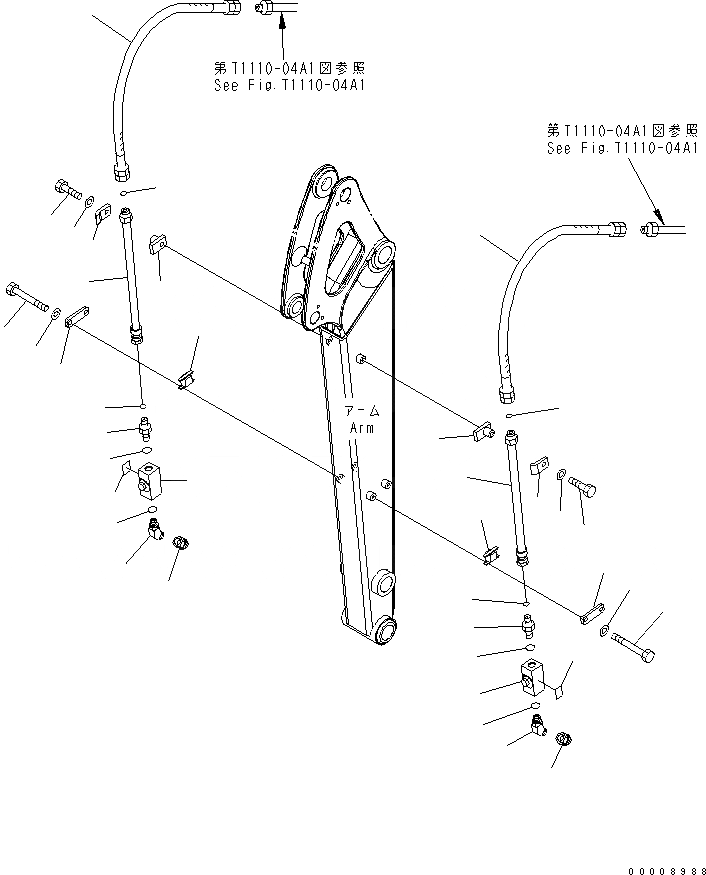 第T1110-04A1図参照
See Fig.T1110-04A1

第T1110-04A1図参照
See Fig.T1110-04A1

アーム
Arm

00008988