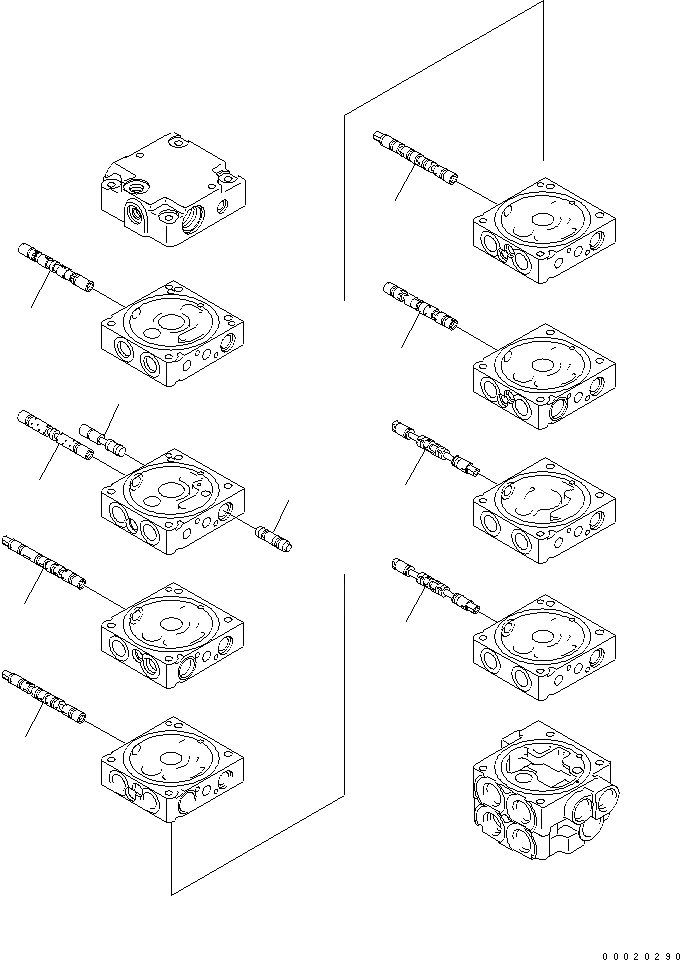 00020290