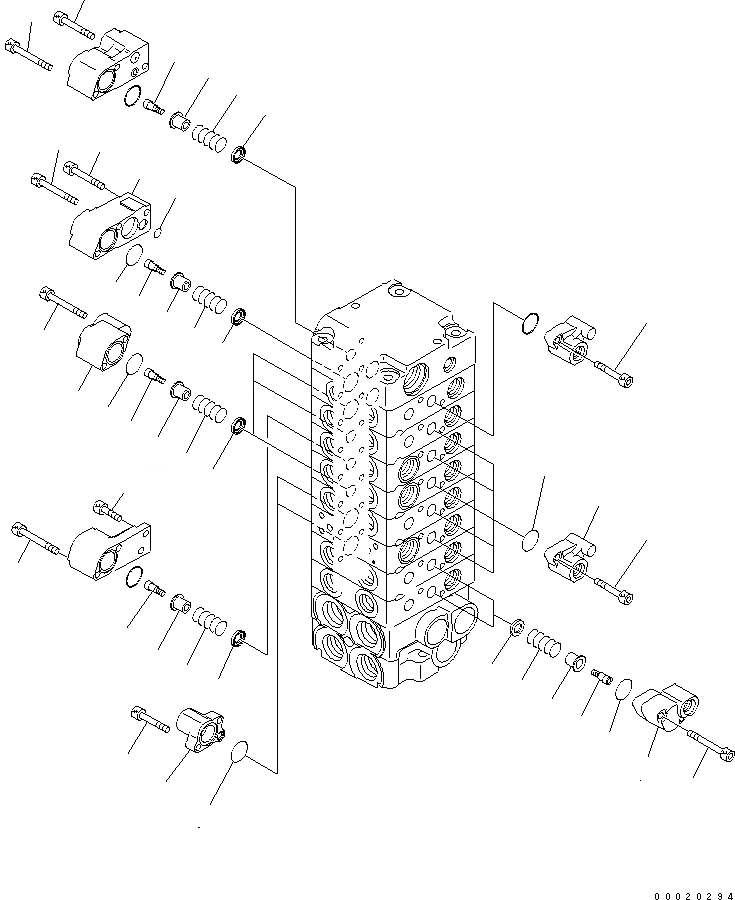 00020294