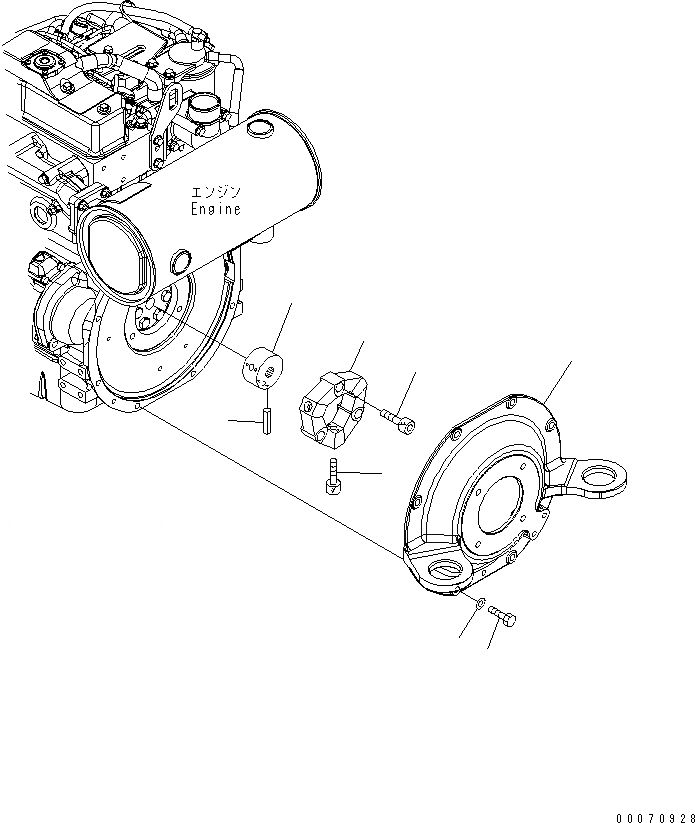 エンジン
Engine

00070928