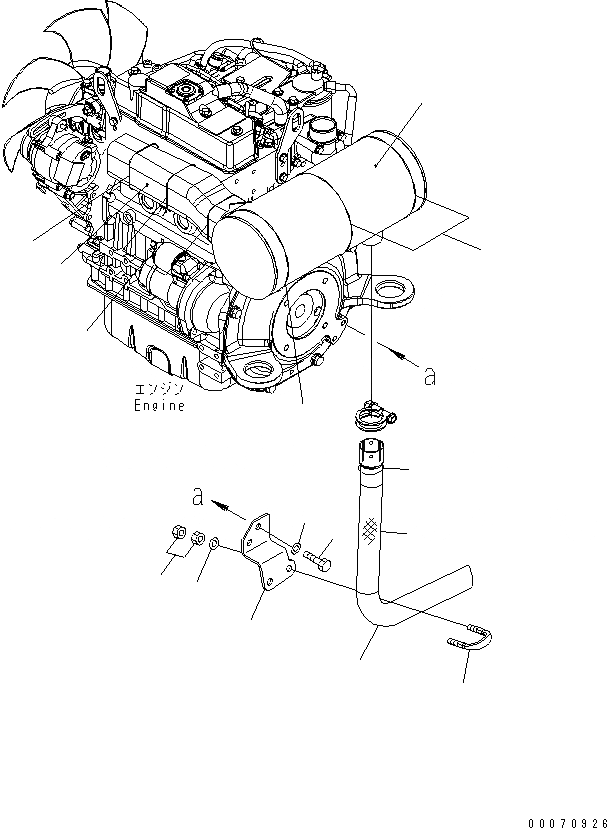 エンジン
Engine

a

a

00070926