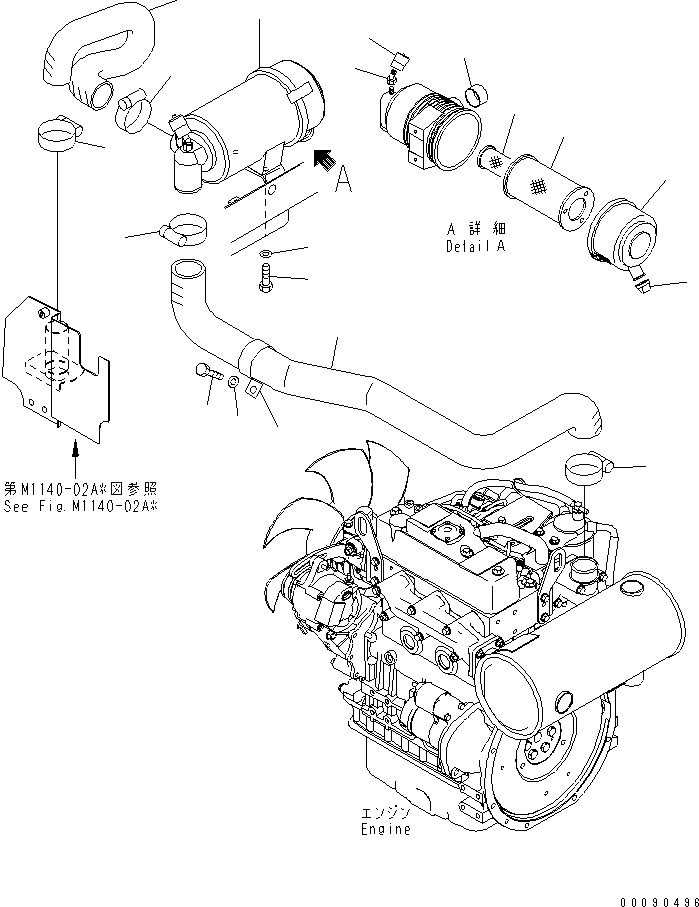 A

A 詳細
Detail A

第M1140-02A※図参照
See Fig.M1140-02A※

エンジン
Engine

00090496