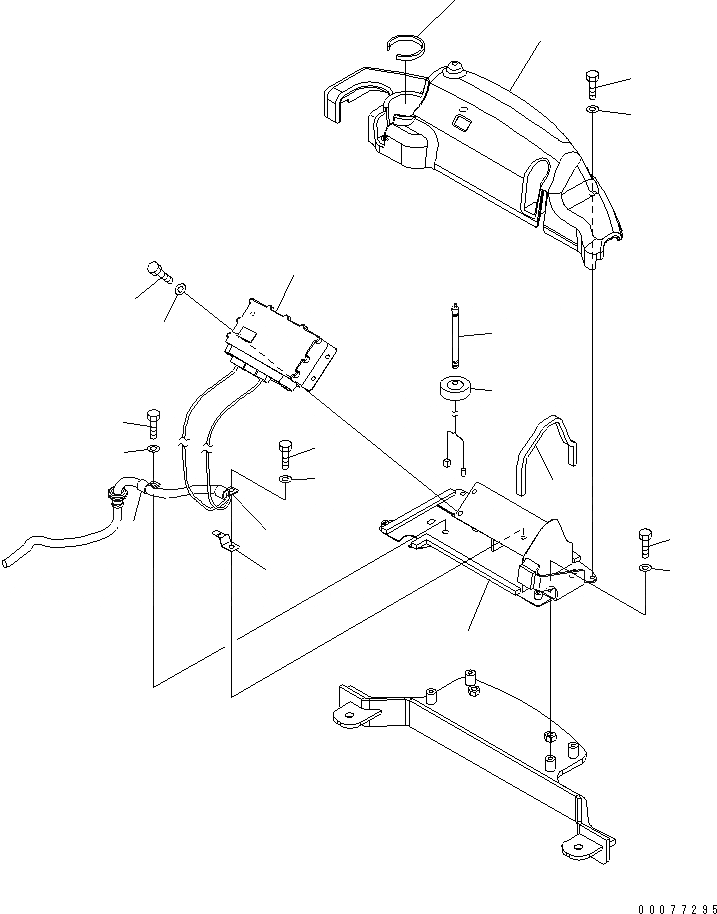 00077295